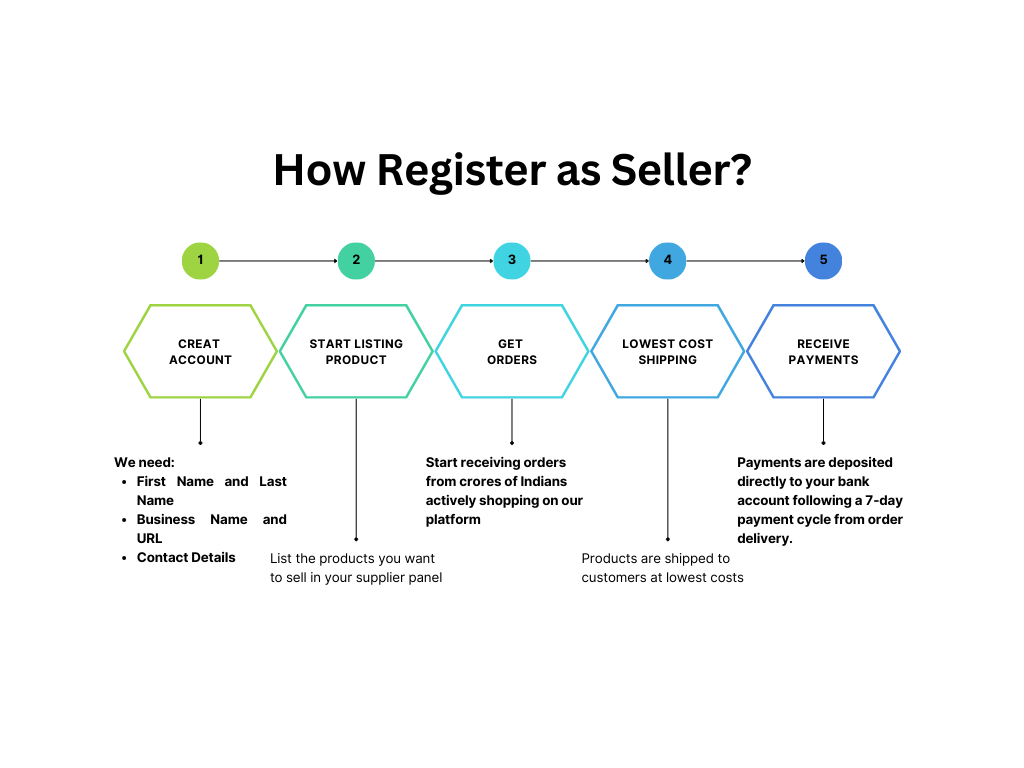 How Register as Seller?

1

2

3

4

5

CREAT ACCOUNT

START LISTING PRODUCT

GET ORDERS

LOWEST COST SHIPPING

RECEIVE PAYMENTS

We need:
- First Name and Last Name
- Business Name and URL
- Contact Details

List the products you want to sell in your supplier panel

Start receiving orders from crores of Indians actively shopping on our platform

Products are shipped to customers at lowest costs

Payments are deposited directly to your bank account following a 7-day payment cycle from order delivery.